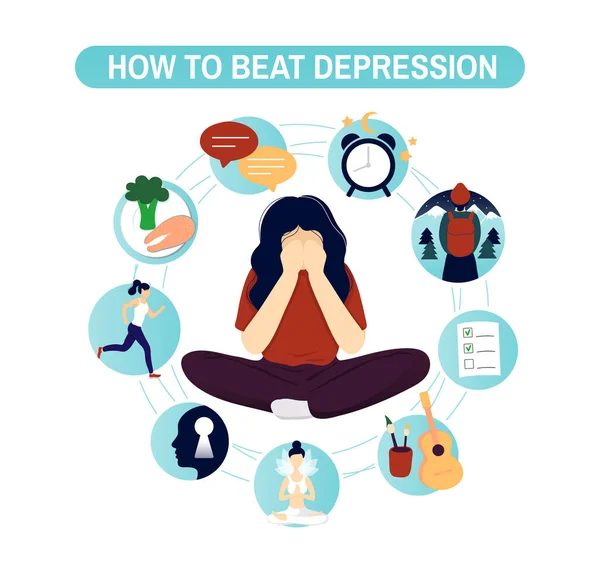 HOW TO BEAT DEPRESSION