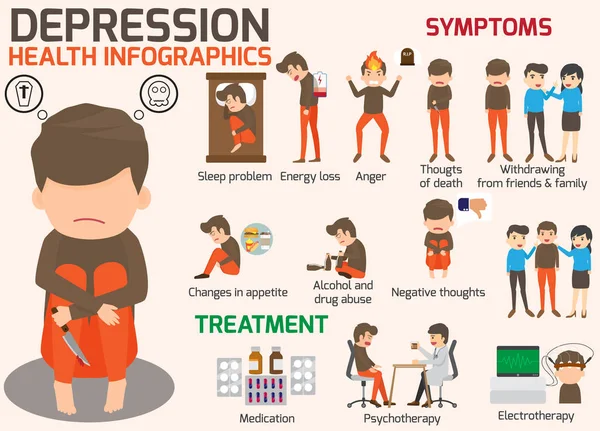 DEPRESSION
HEALTH INFOGRAPHICS

SYMPTOMS

R.I.P

Sleep problem
Energy loss
Anger
Thougts of death
Withdrawing from friends & family

Changes in appetite
Alcohol and drug abuse
Negative thoughts

TREATMENT

Medication
Psychotherapy
Electrotherapy