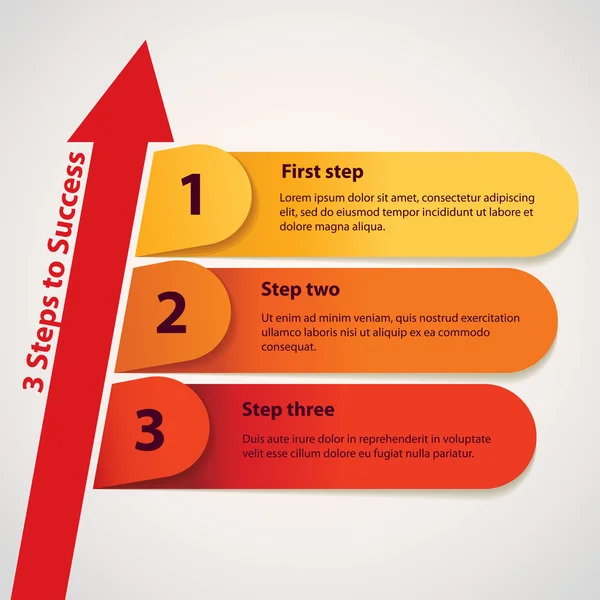 3 Steps to Success

1

First step

Lorem ipsum dolor sit amet, consectetur adipiscing elit, sed do eiusmod tempor incididunt ut labore et dolore magna aliqua.

2

Step two

Ut enim ad minim veniam, quis nostrud exercitation ullamco laboris nisi ut aliquip ex ea commodo consequat.

3

Step three

Duis aute irure dolor in reprehenderit in voluptate velit esse cillum dolore eu fugiat nulla pariatur.