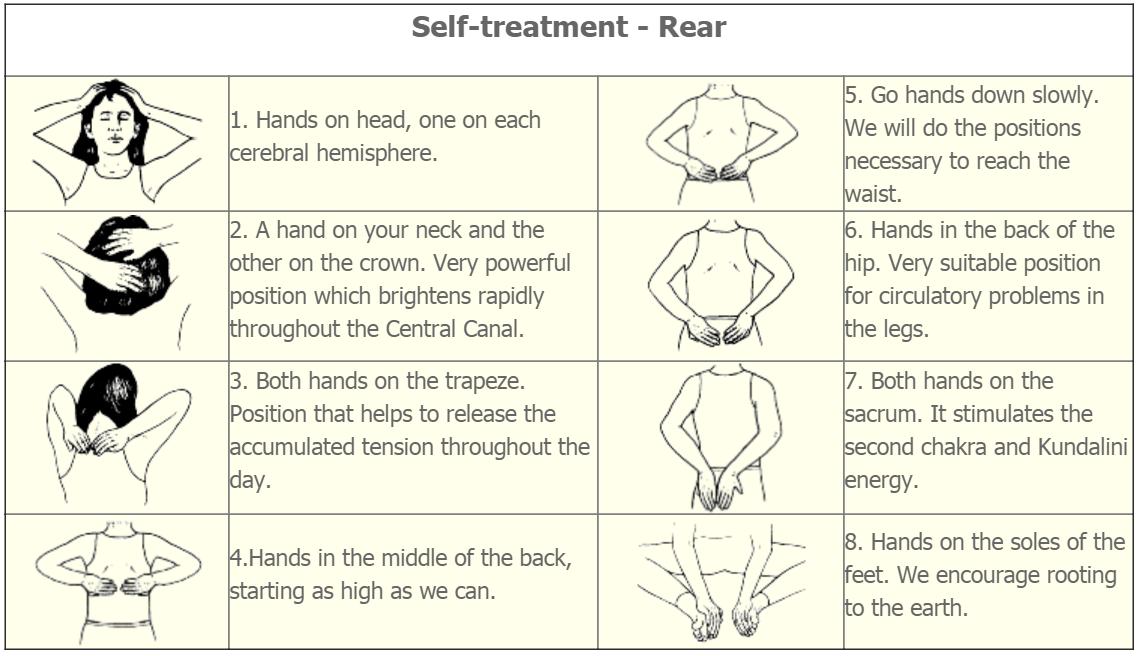 Self-treatment - Rear

| | | | |
|---|---|---|---|
| | 1. Hands on head, one on each cerebral hemisphere. | | 5. Go hands down slowly. We will do the positions necessary to reach the waist. |
| | 2. A hand on your neck and the other on the crown. Very powerful position which brightens rapidly throughout the Central Canal. | | 6. Hands in the back of the hip. Very suitable position for circulatory problems in the legs. |
| | 3. Both hands on the trapeze. Position that helps to release the accumulated tension throughout the day. | | 7. Both hands on the sacrum. It stimulates the second chakra and Kundalini energy. |
| | 4.Hands in the middle of the back, starting as high as we can. | | 8. Hands on the soles of the feet. We encourage rooting to the earth. |