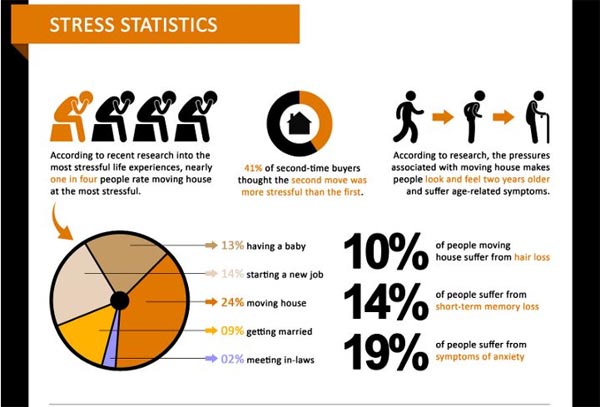 STRESS STATISTICS

According to recent research into the most stressful life experiences, nearly one in four people rate moving house at the most stressful.

41% of second-time buyers thought the second move was more stressful than the first.

According to research, the pressures associated with moving house makes people look and feel two years older and suffer age-related symptoms.

13% having a baby

14% starting a new job

24% moving house

09% getting married

02% meeting in-laws

10% of people moving house suffer from hair loss

14% of people suffer from short-term memory loss

19% of people suffer from symptoms of anxiety