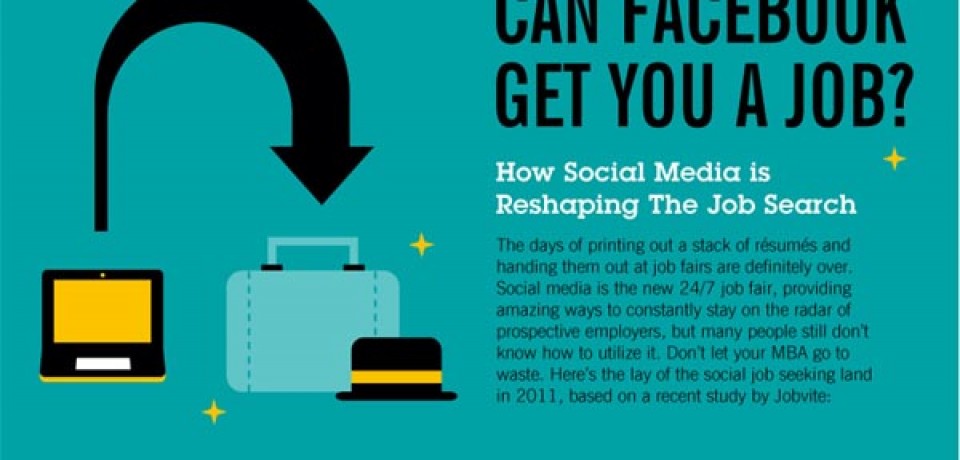 CAN FACEBOOK GET YOU A JOB?

How Social Media is Reshaping The Job Search

The days of printing out a stack of résumés and handing them out at job fairs are definitely over. Social media is the new 24/7 job fair, providing amazing ways to constantly stay on the radar of prospective employers, but many people still don't know how to utilize it. Don't let your MBA go to waste. Here's the lay of the social job seeking land in 2011, based on a recent study by Jobvite: