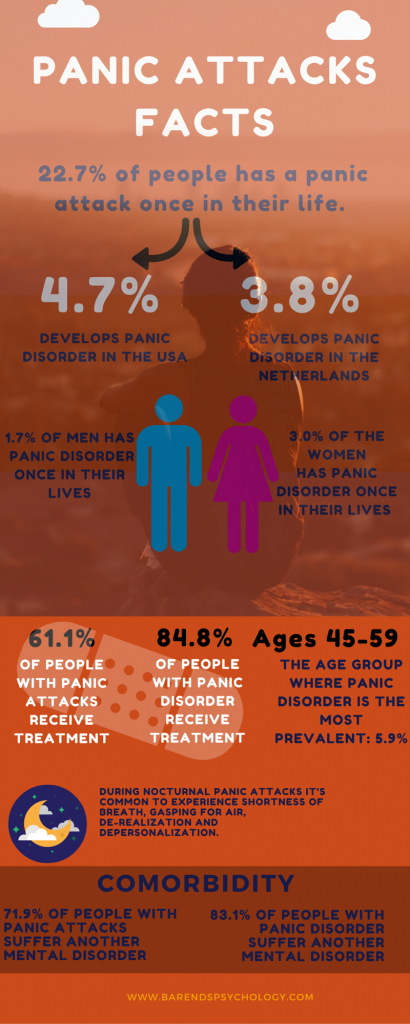 PANIC ATTACKS FACTS

22.7% of people has a panic attack once in their life.

4.7%

DEVELOPS PANIC DISORDER IN THE USA

3.8%

DEVELOPS PANIC DISORDER IN THE NETHERLANDS

1.7% OF MEN HAS PANIC DISORDER ONCE IN THEIR LIVES

3.0% OF THE WOMEN HAS PANIC DISORDER ONCE IN THEIR LIVES

61.1%

OF PEOPLE WITH PANIC ATTACKS RECEIVE TREATMENT

84.8%

OF PEOPLE WITH PANIC DISORDER RECEIVE TREATMENT

Ages 45-59

THE AGE GROUP WHERE PANIC DISORDER IS THE MOST PREVALENT: 5.9%

DURING NOCTURNAL PANIC ATTACKS IT'S COMMON TO EXPERIENCE SHORTNESS OF BREATH, GASPING FOR AIR, DE-REALIZATION AND DEPERSONALIZATION.

COMORBIDITY

71.9% OF PEOPLE WITH PANIC ATTACKS SUFFER ANOTHER MENTAL DISORDER

83.1% OF PEOPLE WITH PANIC DISORDER SUFFER ANOTHER MENTAL DISORDER

WWW.BARENDSPSYCHOLOGY.COM