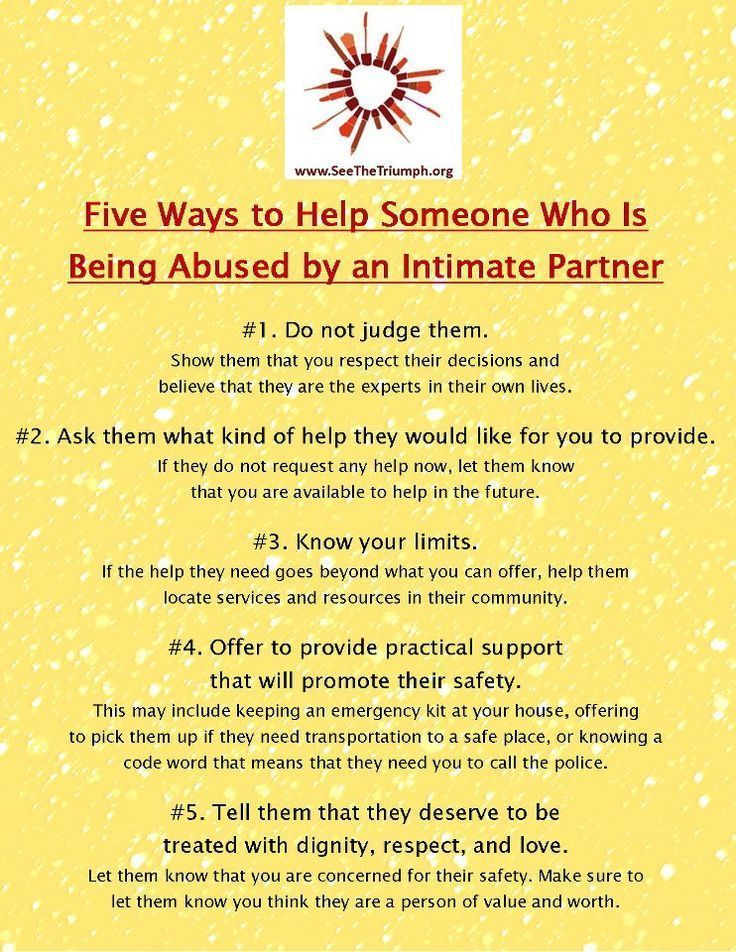 www.SeeTheTriumph.org

Five Ways to Help Someone Who Is Being Abused by an Intimate Partner

#1. Do not judge them.
Show them that you respect their decisions and believe that they are the experts in their own lives.

#2. Ask them what kind of help they would like for you to provide.
If they do not request any help now, let them know that you are available to help in the future.

#3. Know your limits.
If the help they need goes beyond what you can offer, help them locate services and resources in their community.

#4. Offer to provide practical support that will promote their safety.
This may include keeping an emergency kit at your house, offering to pick them up if they need transportation to a safe place, or knowing a code word that means that they need you to call the police.

#5. Tell them that they deserve to be treated with dignity, respect, and love.
Let them know that you are concerned for their safety. Make sure to let them know you think they are a person of value and worth.