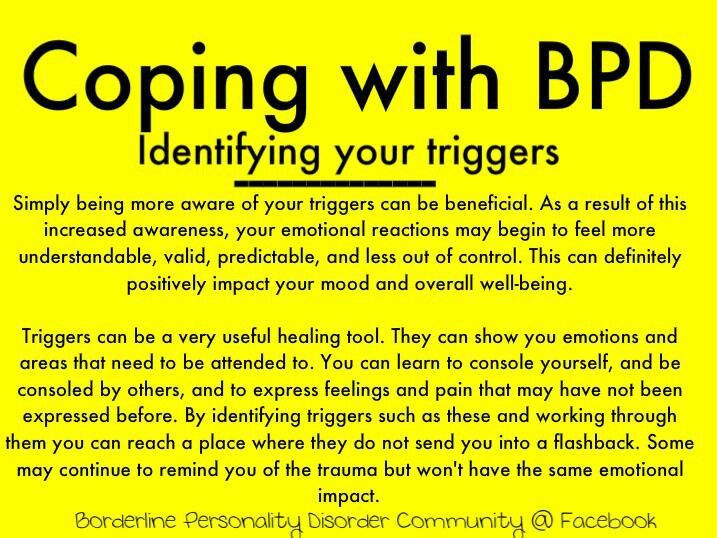 Coping with BPD
Identifying your triggers

Simply being more aware of your triggers can be beneficial. As a result of this increased awareness, your emotional reactions may begin to feel more understandable, valid, predictable, and less out of control. This can definitely positively impact your mood and overall well-being.

Triggers can be a very useful healing tool. They can show you emotions and areas that need to be attended to. You can learn to console yourself, and be consoled by others, and to express feelings and pain that may have not been expressed before. By identifying triggers such as these and working through them you can reach a place where they do not send you into a flashback. Some may continue to remind you of the trauma but won't have the same emotional impact.

Borderline Personality Disorder Community @ Facebook