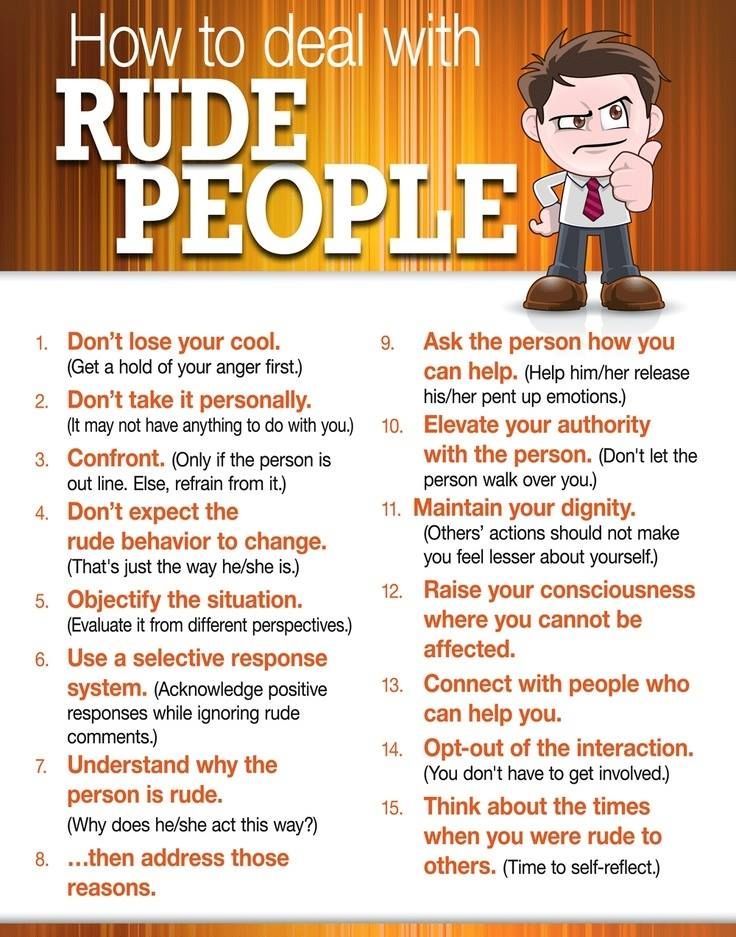 How to deal with
RUDE
PEOPLE

1. Don't lose your cool. (Get a hold of your anger first.)

2. Don't take it personally. (It may not have anything to do with you.)

3. Confront. (Only if the person is out line. Else, refrain from it.)

4. Don't expect the rude behavior to change. (That's just the way he/she is.)

5. Objectify the situation. (Evaluate it from different perspectives.)

6. Use a selective response system. (Acknowledge positive responses while ignoring rude comments.)

7. Understand why the person is rude. (Why does he/she act this way?)

8. ...then address those reasons.

9. Ask the person how you can help. (Help him/her release his/her pent up emotions.)

10. Elevate your authority with the person. (Don't let the person walk over you.)

11. Maintain your dignity. (Others' actions should not make you feel lesser about yourself.)

12. Raise your consciousness where you cannot be affected.

13. Connect with people who can help you.

14. Opt-out of the interaction. (You don't have to get involved.)

15. Think about the times when you were rude to others. (Time to self-reflect.)