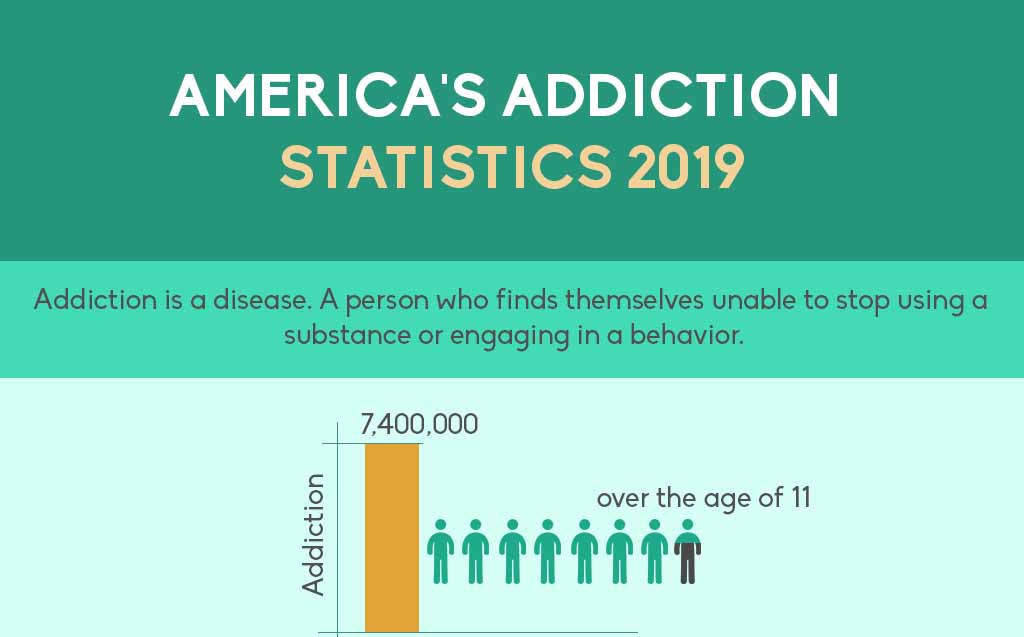 AMERICA'S ADDICTION
STATISTICS 2019

Addiction is a disease. A person who finds themselves unable to stop using a substance or engaging in a behavior.

7,400,000

Addiction

over the age of 11