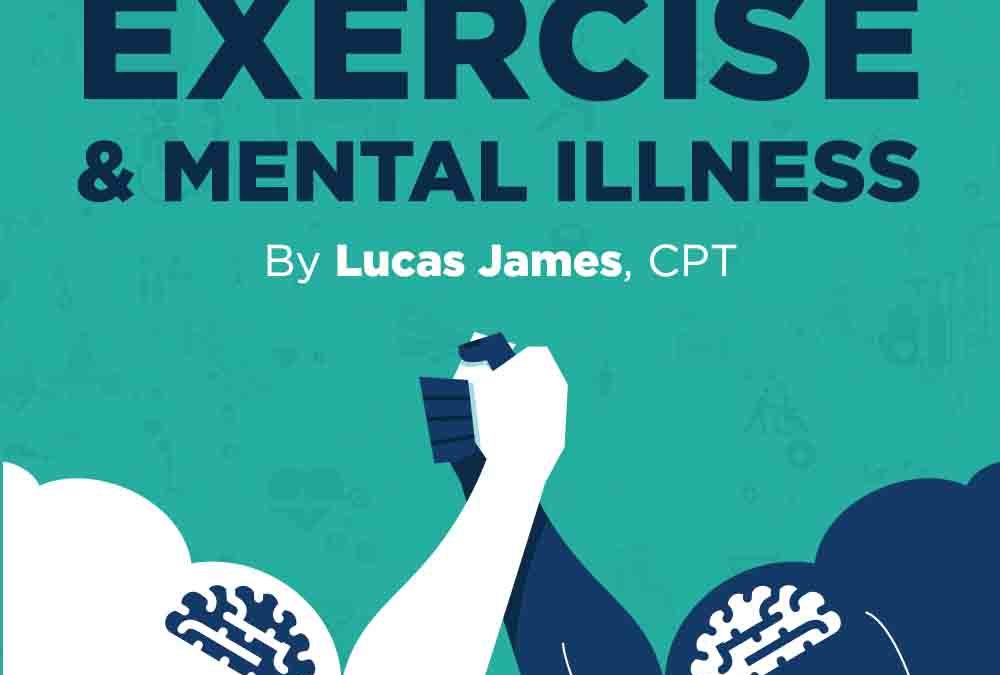 EXERCISE
& MENTAL ILLNESS

By Lucas James, CPT