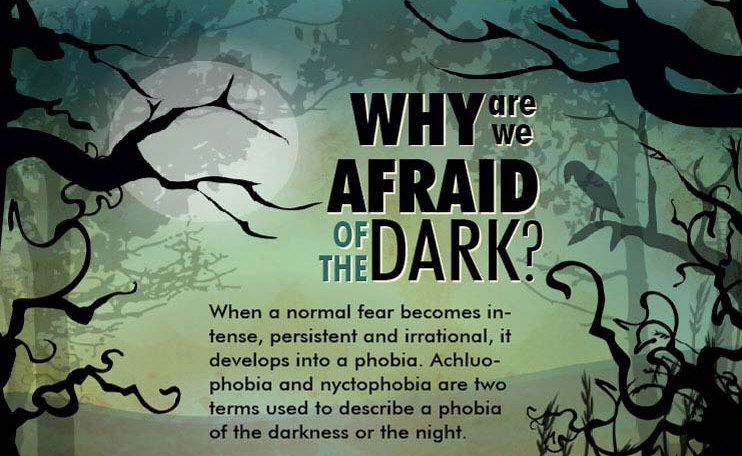 WHY are we AFRAID OF THE DARK?

When a normal fear becomes intense, persistent and irrational, it develops into a phobia. Achluophobia and nyctophobia are two terms used to describe a phobia of the darkness or the night.