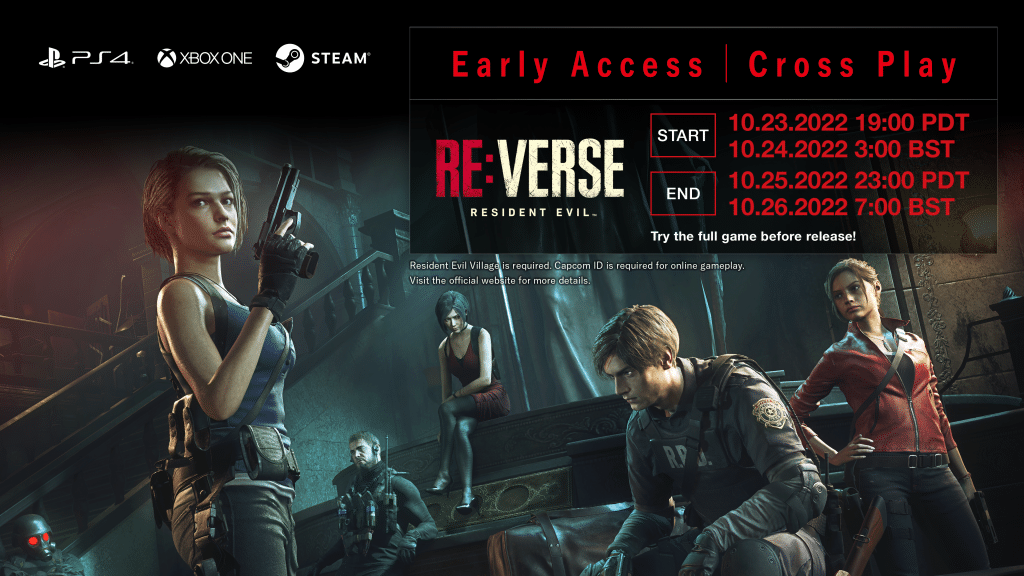 PS4 XBOX ONE STEAM

Early Access | Cross Play

RE:VERSE
RESIDENT EVIL

START
10.23.2022 19:00 PDT
10.24.2022 3:00 BST

END
10.25.2022 23:00 PDT
10.26.2022 7:00 BST

Try the full game before release!

Resident Evil Village is required. Capcom ID is required for online gameplay.
Visit the official website for more details.

R.P.D.