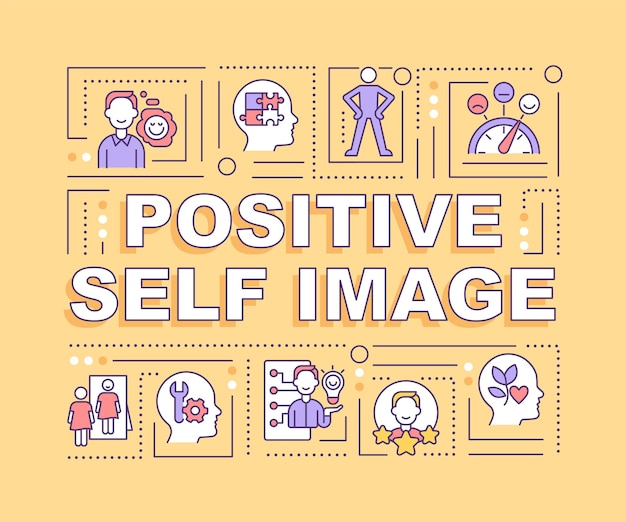 POSITIVE SELF IMAGE