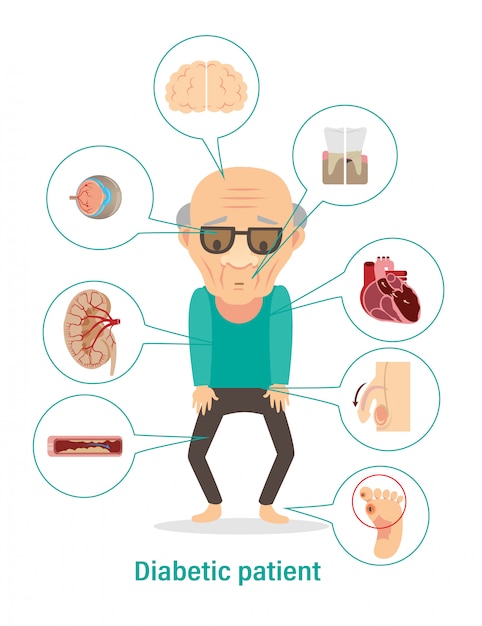 Diabetic patient