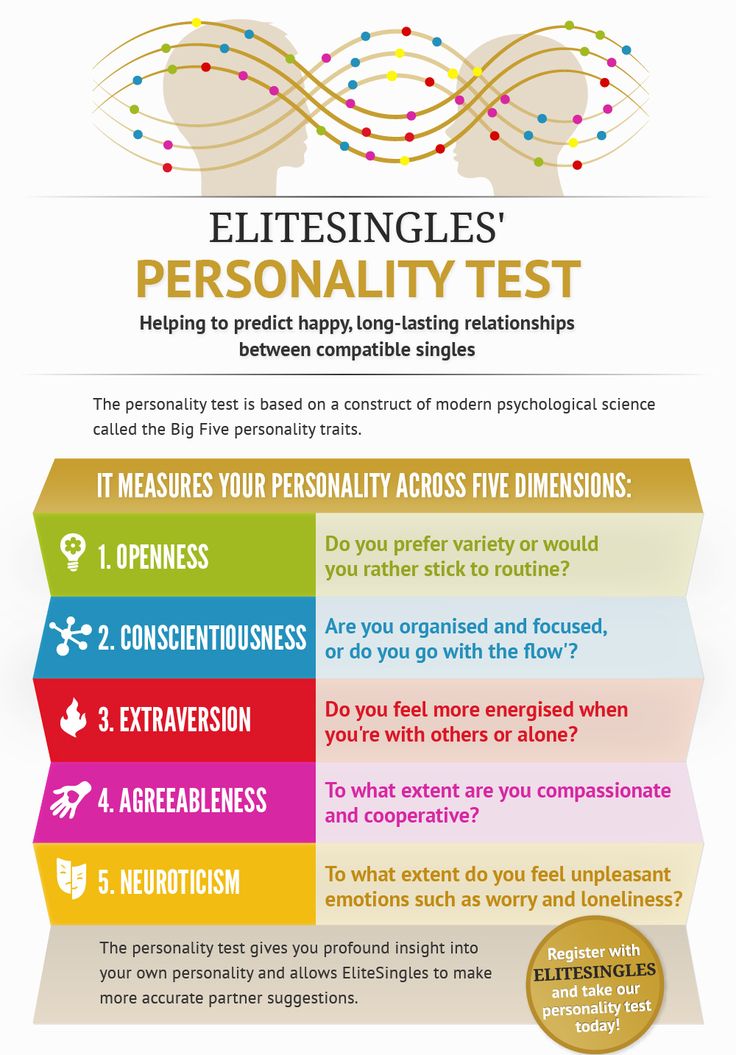 ELITESINGLES'
PERSONALITY TEST
Helping to predict happy, long-lasting relationships between compatible singles

The personality test is based on a construct of modern psychological science called the Big Five personality traits.

IT MEASURES YOUR PERSONALITY ACROSS FIVE DIMENSIONS:

1. OPENNESS
Do you prefer variety or would you rather stick to routine?

2. CONSCIENTIOUSNESS
Are you organised and focused, or do you go with the flow'?

3. EXTRAVERSION
Do you feel more energised when you're with others or alone?

4. AGREEABLENESS
To what extent are you compassionate and cooperative?

5. NEUROTICISM
To what extent do you feel unpleasant emotions such as worry and loneliness?

The personality test gives you profound insight into your own personality and allows EliteSingles to make more accurate partner suggestions.

Register with ELITESINGLES and take our personality test today!