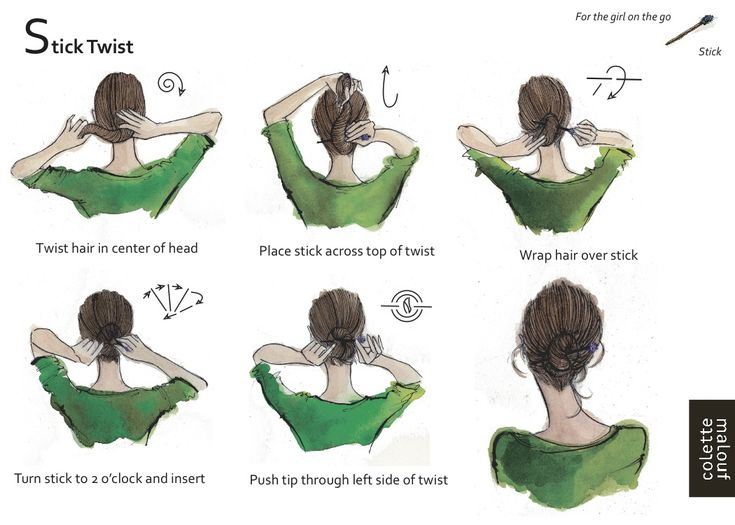 Stick Twist

For the girl on the go

Stick

Twist hair in center of head

Place stick across top of twist

Wrap hair over stick

Turn stick to 2 o'clock and insert

Push tip through left side of twist

colette malouf