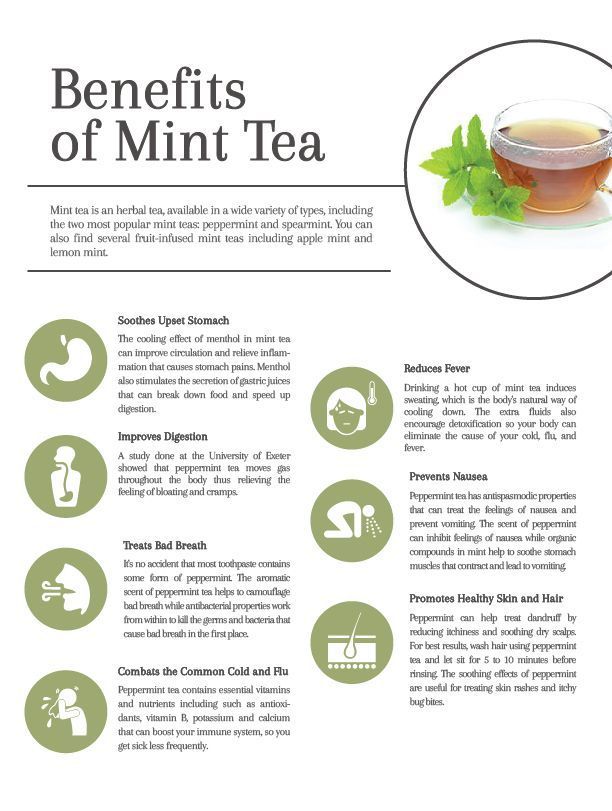 Benefits of Mint Tea

Mint tea is an herbal tea, available in a wide variety of types, including the two most popular mint teas: peppermint and spearmint. You can also find several fruit-infused mint teas including apple mint and lemon mint.

Soothes Upset Stomach

The cooling effect of menthol in mint tea can improve circulation and relieve inflammation that causes stomach pains. Menthol also stimulates the secretion of gastric juices that can break down food and speed up digestion.

Improves Digestion

A study done at the University of Exeter showed that peppermint tea moves gas throughout the body thus relieving the feeling of bloating and cramps.

Treats Bad Breath

It's no accident that most toothpaste contains some form of peppermint. The aromatic scent of peppermint tea helps to camouflage bad breath while antibacterial properties work from within to kill the germs and bacteria that cause bad breath in the first place.

Combats the Common Cold and Flu

Peppermint tea contains essential vitamins and nutrients including such as antioxidants, vitamin B, potassium and calcium that can boost your immune system, so you get sick less frequently.

Reduces Fever

Drinking a hot cup of mint tea induces sweating, which is the body's natural way of cooling down. The extra fluids also encourage detoxification so your body can eliminate the cause of your cold, flu, and fever.

Prevents Nausea

Peppermint tea has antispasmodic properties that can treat the feelings of nausea and prevent vomiting. The scent of peppermint can inhibit feelings of nausea while organic compounds in mint help to soothe stomach muscles that contract and lead to vomiting.

Promotes Healthy Skin and Hair

Peppermint can help treat dandruff by reducing itchiness and soothing dry scalps. For best results, wash hair using peppermint tea and let sit for 5 to 10 minutes before rinsing. The soothing effects of peppermint are useful for treating skin rashes and itchy bug bites.