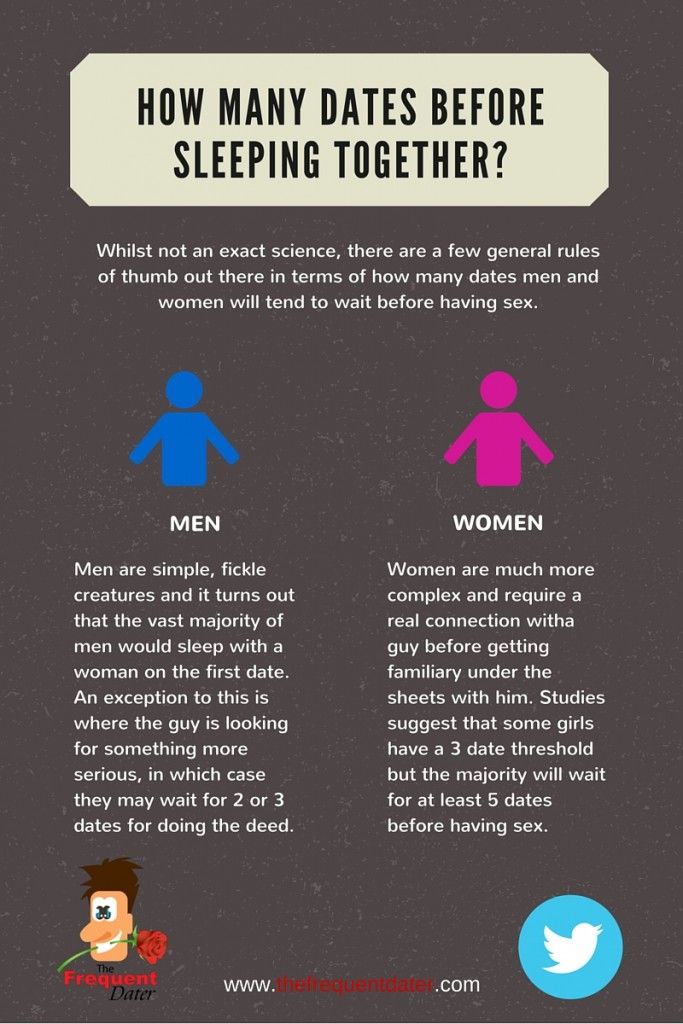 HOW MANY DATES BEFORE SLEEPING TOGETHER?

Whilst not an exact science, there are a few general rules of thumb out there in terms of how many dates men and women will tend to wait before having sex.

MEN

Men are simple, fickle creatures and it turns out that the vast majority of men would sleep with a woman on the first date. An exception to this is where the guy is looking for something more serious, in which case they may wait for 2 or 3 dates for doing the deed.

WOMEN

Women are much more complex and require a real connection witha guy before getting familiary under the sheets with him. Studies suggest that some girls have a 3 date threshold but the majority will wait for at least 5 dates before having sex.

The Frequent Dater

www.thefrequentdater.com