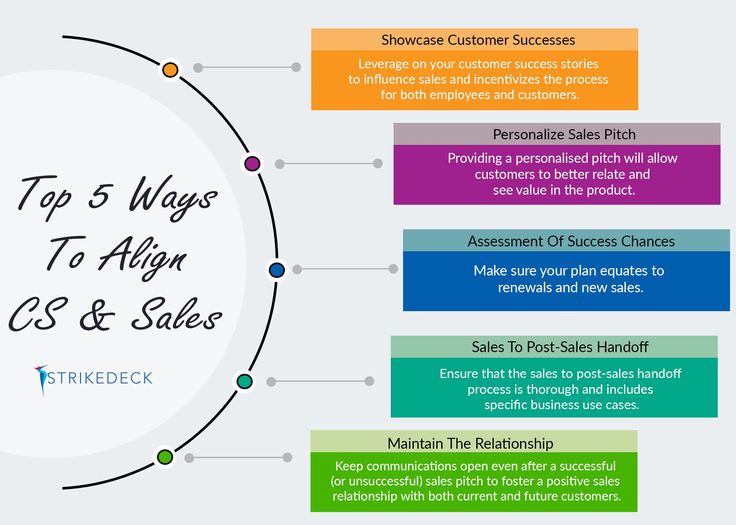 Top 5 Ways To Align CS & Sales

STRIKEDECK

Showcase Customer Successes

Leverage on your customer success stories to influence sales and incentivizes the process for both employees and customers.

Personalize Sales Pitch

Providing a personalised pitch will allow customers to better relate and see value in the product.

Assessment Of Success Chances

Make sure your plan equates to renewals and new sales.

Sales To Post-Sales Handoff

Ensure that the sales to post-sales handoff process is thorough and includes specific business use cases.

Maintain The Relationship

Keep communications open even after a successful (or unsuccessful) sales pitch to foster a positive sales relationship with both current and future customers.