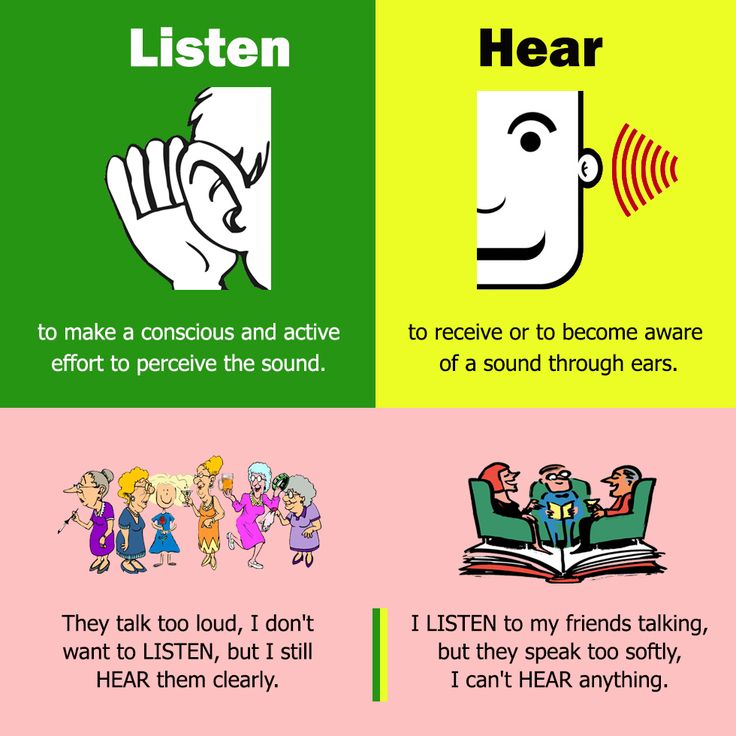 Listen

to make a conscious and active effort to perceive the sound.

Hear

to receive or to become aware of a sound through ears.

They talk too loud, I don't want to LISTEN, but I still HEAR them clearly.

I LISTEN to my friends talking, but they speak too softly, I can't HEAR anything.