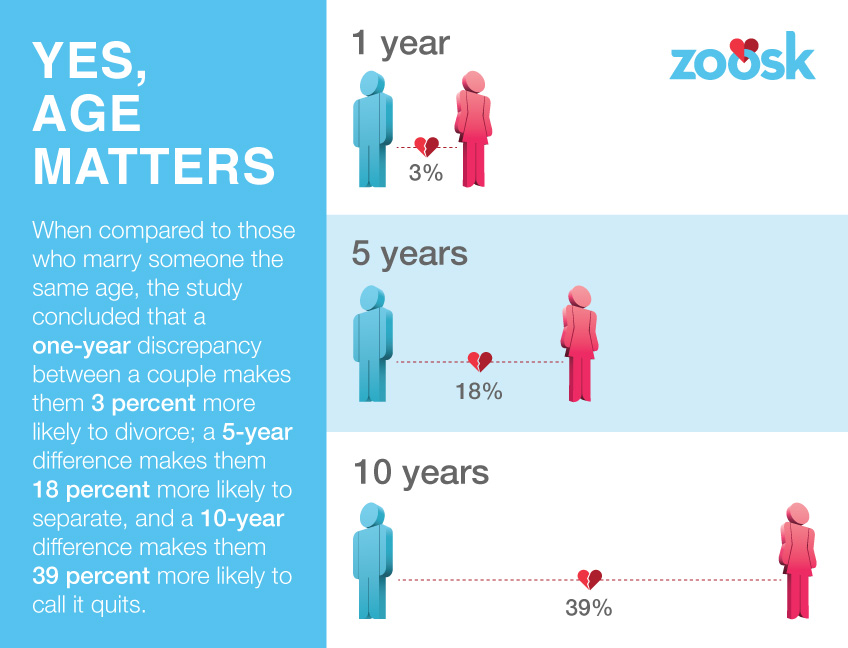 YES, AGE MATTERS

When compared to those who marry someone the same age, the study concluded that a one-year discrepancy between a couple makes them 3 percent more likely to divorce; a 5-year difference makes them 18 percent more likely to separate, and a 10-year difference makes them 39 percent more likely to call it quits.

1 year

zoosk

3%

5 years

18%

10 years

39%