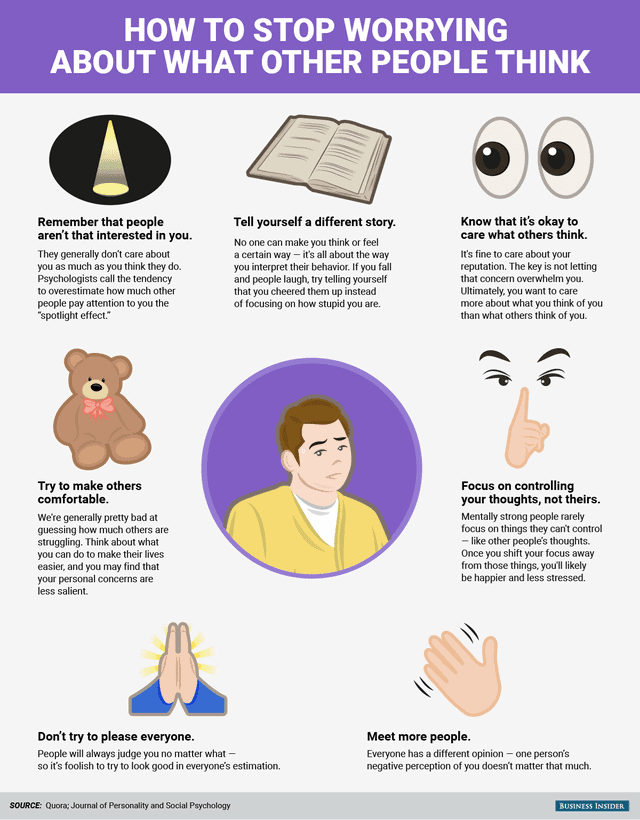 HOW TO STOP WORRYING ABOUT WHAT OTHER PEOPLE THINK

Remember that people aren't that interested in you.

They generally don't care about you as much as you think they do. Psychologists call the tendency to overestimate how much other people pay attention to you the "spotlight effect."

Tell yourself a different story.

No one can make you think or feel a certain way — it's all about the way you interpret their behavior. If you fall and people laugh, try telling yourself that you cheered them up instead of focusing on how stupid you are.

Know that it's okay to care what others think.

It's fine to care about your reputation. The key is not letting that concern overwhelm you. Ultimately, you want to care more about what you think of you than what others think of you.

Try to make others comfortable.

We're generally pretty bad at guessing how much others are struggling. Think about what you can do to make their lives easier, and you may find that your personal concerns are less salient.

Focus on controlling your thoughts, not theirs.

Mentally strong people rarely focus on things they can't control — like other people's thoughts. Once you shift your focus away from those things, you'll likely be happier and less stressed.

Don't try to please everyone.

People will always judge you no matter what — so it's foolish to try to look good in everyone's estimation.

Meet more people.

Everyone has a different opinion — one person's negative perception of you doesn't matter that much.

SOURCE: Quora; Journal of Personality and Social Psychology

BUSINESS INSIDER