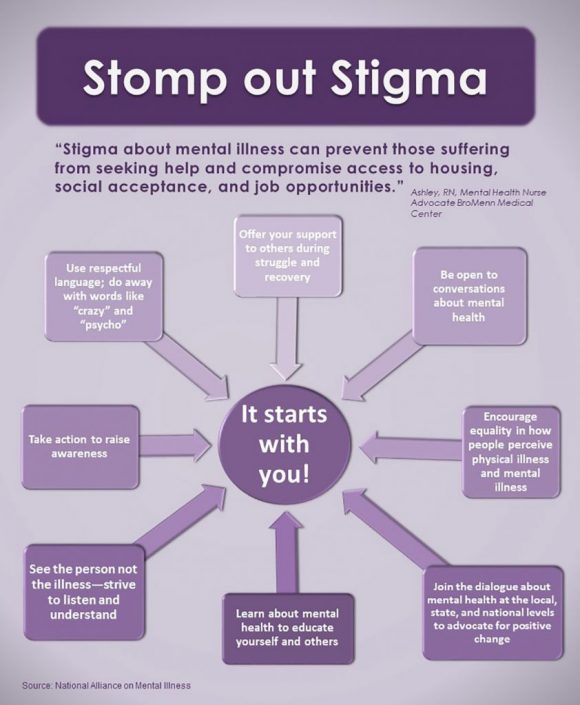 Stomp out Stigma

"Stigma about mental illness can prevent those suffering from seeking help and compromise access to housing, social acceptance, and job opportunities."

Ashley, RN, Mental Health Nurse Advocate BroMenn Medical Center

Use respectful language; do away with words like "crazy" and "psycho"

Offer your support to others during struggle and recovery

Be open to conversations about mental health

Take action to raise awareness

It starts with you!

Encourage equality in how people perceive physical illness and mental illness

See the person not the illness—strive to listen and understand

Learn about mental health to educate yourself and others

Join the dialogue about mental health at the local, state, and national levels to advocate for positive change

Source: National Alliance on Mental Illness