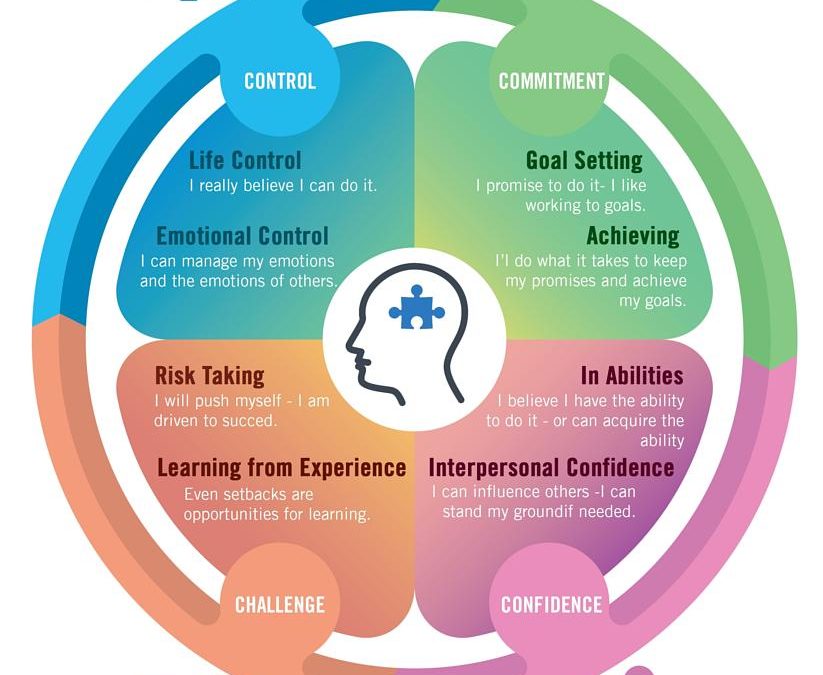 CONTROL

Life Control
I really believe I can do it.

Emotional Control
I can manage my emotions and the emotions of others.

COMMITMENT

Goal Setting
I promise to do it- I like working to goals.

Achieving
I'l do what it takes to keep my promises and achieve my goals.

Risk Taking
I will push myself - I am driven to succed.

Learning from Experience
Even setbacks are opportunities for learning.

CHALLENGE

In Abilities
I believe I have the ability to do it - or can acquire the ability

Interpersonal Confidence
I can influence others -I can stand my groundif needed.

CONFIDENCE