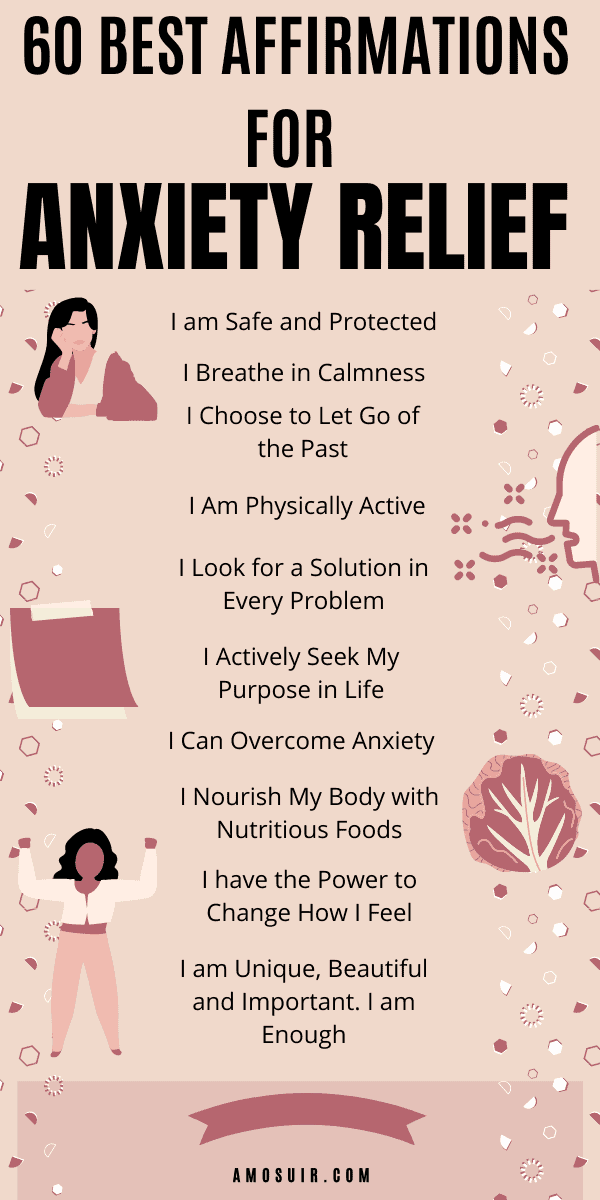 60 BEST AFFIRMATIONS FOR ANXIETY RELIEF

I am Safe and Protected

I Breathe in Calmness

I Choose to Let Go of the Past

I Am Physically Active

I Look for a Solution in Every Problem

I Actively Seek My Purpose in Life

I Can Overcome Anxiety

I Nourish My Body with Nutritious Foods

I have the Power to Change How I Feel

I am Unique, Beautiful and Important. I am Enough

AMOSUIR.COM