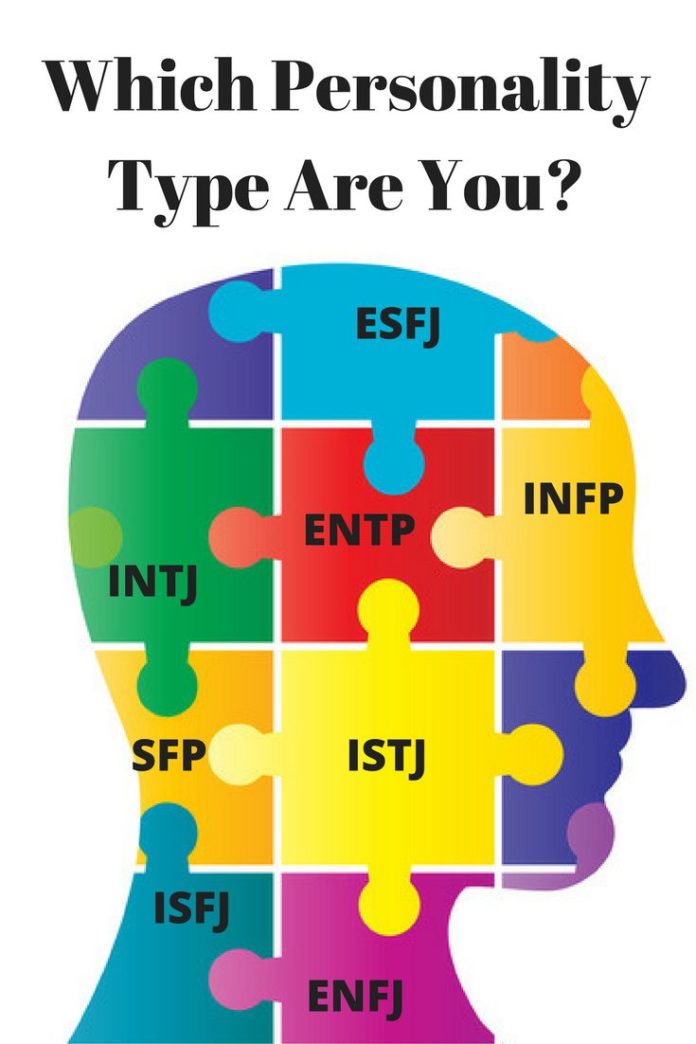 Which Personality Type Are You?

ESFJ

INFP

ENTP

INTJ

SFP

ISTJ

ISFJ

ENFJ