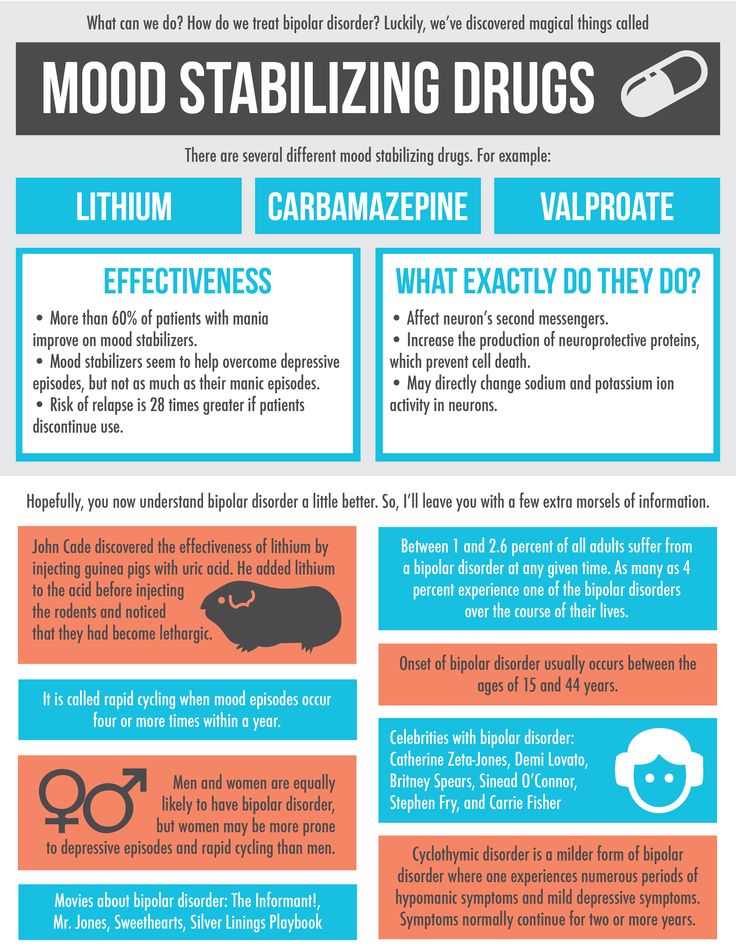 What can we do? How do we treat bipolar disorder? Luckily, we've discovered magical things called

MOOD STABILIZING DRUGS

There are several different mood stabilizing drugs. For example:

LITHIUM

CARBAMAZEPINE

VALPROATE

EFFECTIVENESS

• More than 60% of patients with mania improve on mood stabilizers.
• Mood stabilizers seem to help overcome depressive episodes, but not as much as their manic episodes.
• Risk of relapse is 28 times greater if patients discontinue use.

WHAT EXACTLY DO THEY DO?

• Affect neuron's second messengers.
• Increase the production of neuroprotective proteins, which prevent cell death.
• May directly change sodium and potassium ion activity in neurons.

Hopefully, you now understand bipolar disorder a little better. So, I'll leave you with a few extra morsels of information.

John Cade discovered the effectiveness of lithium by injecting guinea pigs with uric acid. He added lithium to the acid before injecting the rodents and noticed that they had become lethargic.

It is called rapid cycling when mood episodes occur four or more times within a year.

Men and women are equally likely to have bipolar disorder, but women may be more prone to depressive episodes and rapid cycling than men.

Movies about bipolar disorder: The Informant!, Mr. Jones, Sweethearts, Silver Linings Playbook

Between 1 and 2.6 percent of all adults suffer from a bipolar disorder at any given time. As many as 4 percent experience one of the bipolar disorders over the course of their lives.

Onset of bipolar disorder usually occurs between the ages of 15 and 44 years.

Celebrities with bipolar disorder: Catherine Zeta-Jones, Demi Lovato, Britney Spears, Sinead O'Connor, Stephen Fry, and Carrie Fisher

Cyclothymic disorder is a milder form of bipolar disorder where one experiences numerous periods of hypomanic symptoms and mild depressive symptoms. Symptoms normally continue for two or more years.