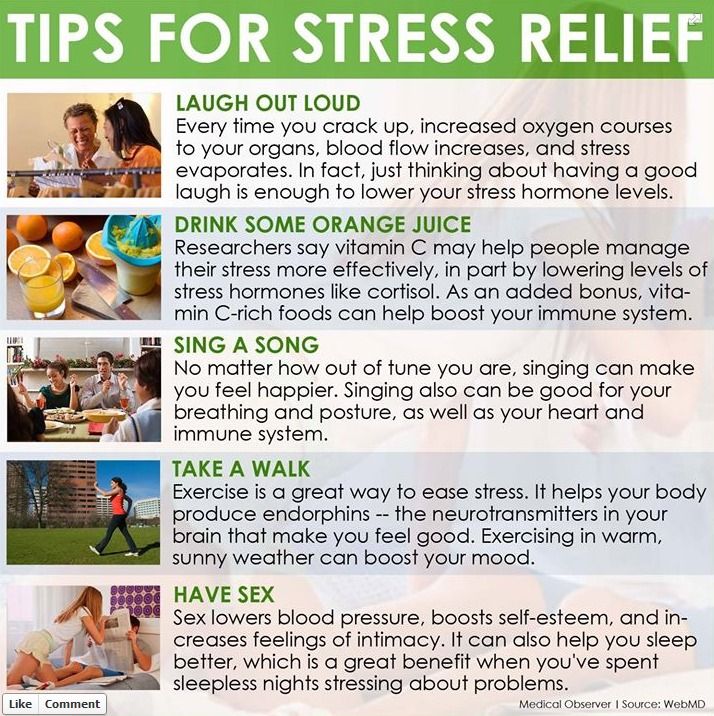 TIPS FOR STRESS RELIEF

LAUGH OUT LOUD
Every time you crack up, increased oxygen courses to your organs, blood flow increases, and stress evaporates. In fact, just thinking about having a good laugh is enough to lower your stress hormone levels.

DRINK SOME ORANGE JUICE
Researchers say vitamin C may help people manage their stress more effectively, in part by lowering levels of stress hormones like cortisol. As an added bonus, vitamin C-rich foods can help boost your immune system.

SING A SONG
No matter how out of tune you are, singing can make you feel happier. Singing also can be good for your breathing and posture, as well as your heart and immune system.

TAKE A WALK
Exercise is a great way to ease stress. It helps your body produce endorphins -- the neurotransmitters in your brain that make you feel good. Exercising in warm, sunny weather can boost your mood.

HAVE SEX
Sex lowers blood pressure, boosts self-esteem, and increases feelings of intimacy. It can also help you sleep better, which is a great benefit when you've spent sleepless nights stressing about problems.

Like Comment

Medical Observer | Source: WebMD