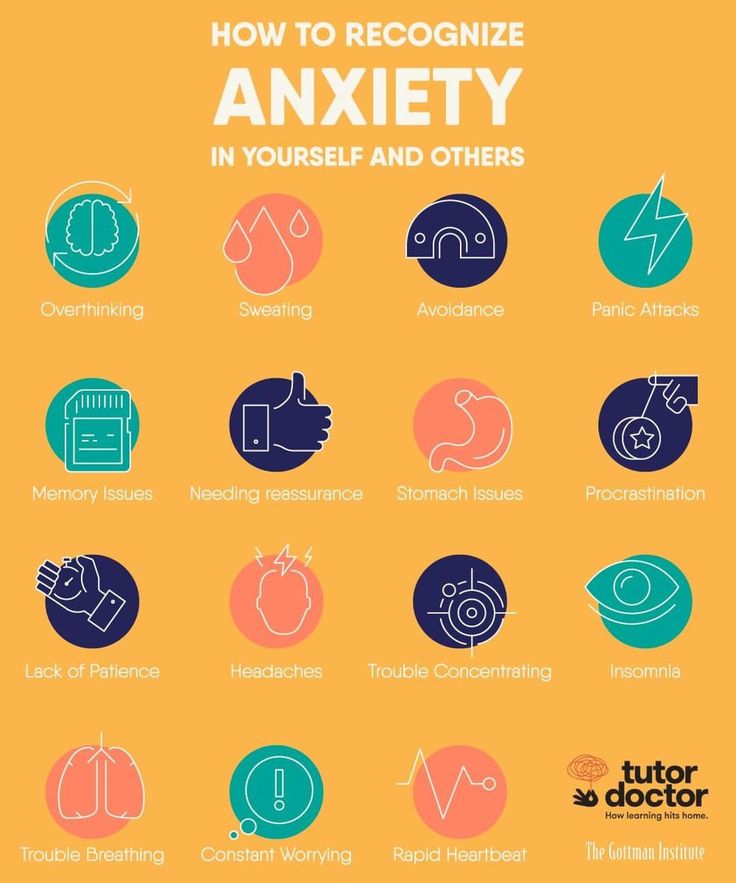 HOW TO RECOGNIZE
ANXIETY
IN YOURSELF AND OTHERS

Overthinking
Sweating
Avoidance
Panic Attacks

Memory Issues
Needing reassurance
Stomach Issues
Procrastination

Lack of Patience
Headaches
Trouble Concentrating
Insomnia

Trouble Breathing
Constant Worrying
Rapid Heartbeat

tutor doctor
How learning hits home.

The Gottman Institute