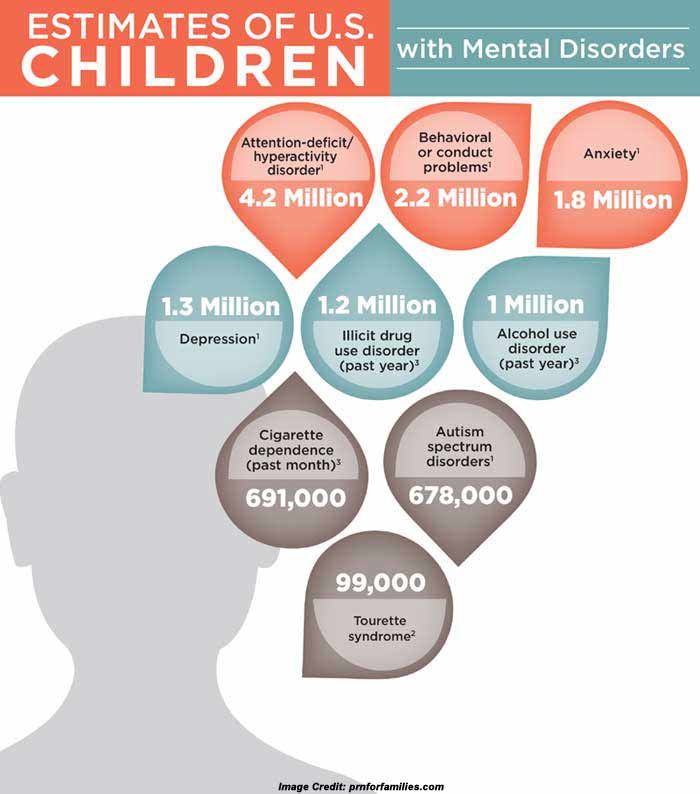 ESTIMATES OF U.S. CHILDREN

with Mental Disorders

Attention-deficit/ hyperactivity disorder$^1$
4.2 Million

Behavioral or conduct problems$^1$
2.2 Million

Anxiety$^1$
1.8 Million

1.3 Million
Depression$^1$

1.2 Million
Illicit drug use disorder (past year)$^3$

1 Million
Alcohol use disorder (past year)$^3$

Cigarette dependence (past month)$^3$
691,000

Autism spectrum disorders$^1$
678,000

99,000
Tourette syndrome$^2$

Image Credit: prnforfamilies.com