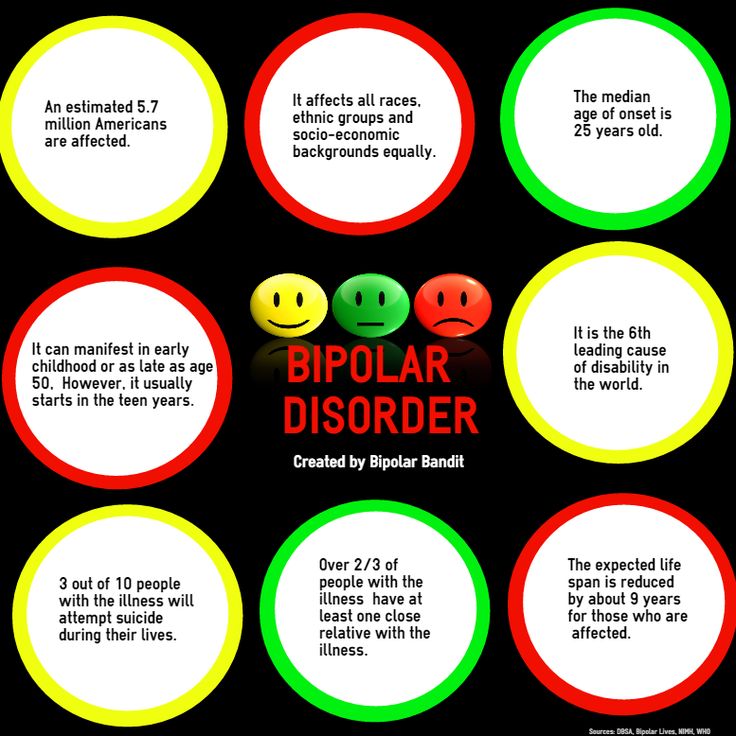 An estimated 5.7 million Americans are affected.

It affects all races, ethnic groups and socio-economic backgrounds equally.

The median age of onset is 25 years old.

It can manifest in early childhood or as late as age 50. However, it usually starts in the teen years.

BIPOLAR DISORDER

Created by Bipolar Bandit

It is the 6th leading cause of disability in the world.

3 out of 10 people with the illness will attempt suicide during their lives.

Over 2/3 of people with the illness have at least one close relative with the illness.

The expected life span is reduced by about 9 years for those who are affected.

Sources: DBSA, Bipolar Lives, NIMH, WHO