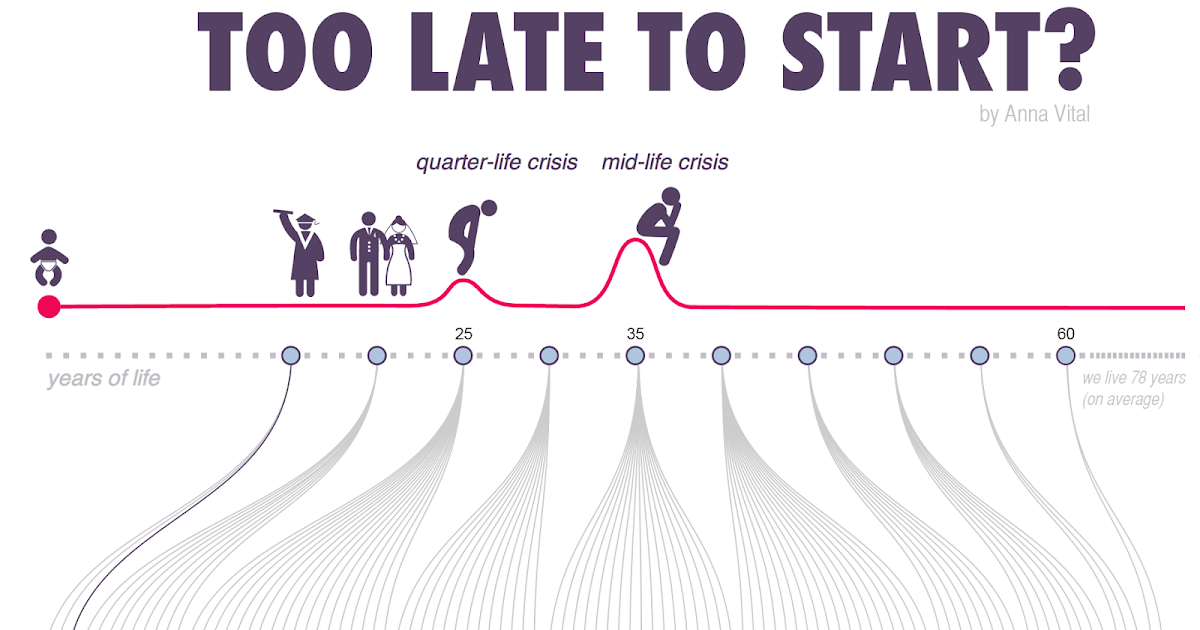 TOO LATE TO START?

by Anna Vital

quarter-life crisis

mid-life crisis

25

35

60

years of life

we live 78 years (on average)