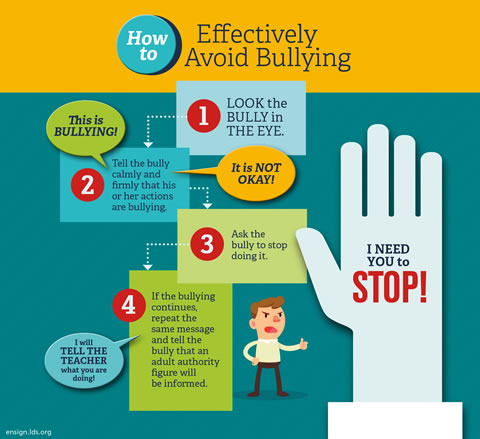 How to Effectively Avoid Bullying

1 LOOK the BULLY in THE EYE.

This is BULLYING!

2 Tell the bully calmly and firmly that his or her actions are bullying.

It is NOT OKAY!

3 Ask the bully to stop doing it.

I NEED YOU to STOP!

4 If the bullying continues, repeat the same message and tell the bully that an adult authority figure will be informed.

I will TELL THE TEACHER what you are doing!

ensign.lds.org